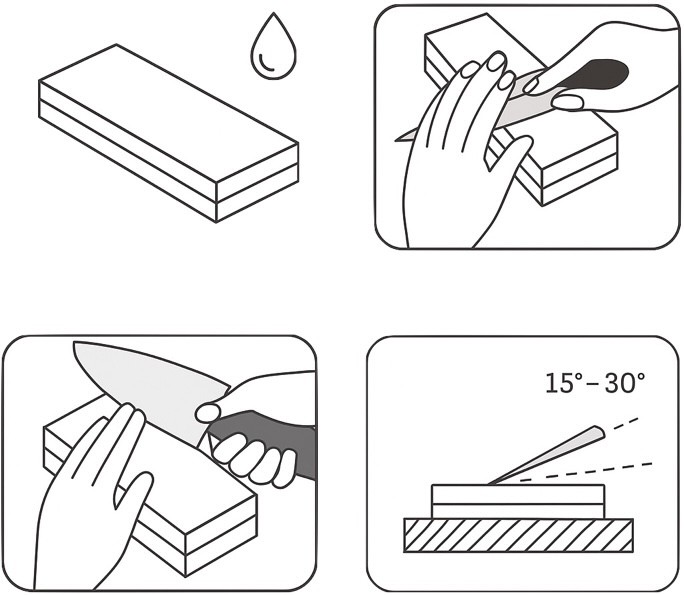 15°–30°